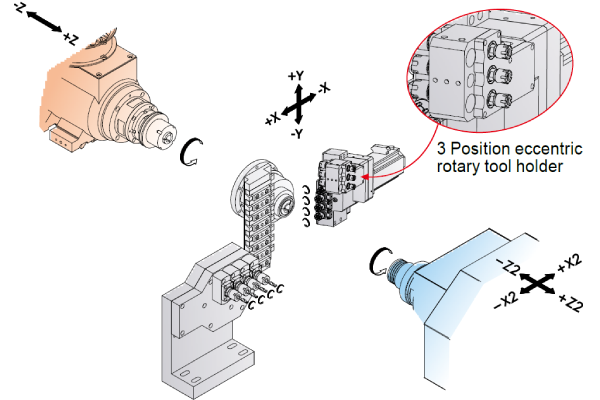 -Z
+Z

+Y
-X
+X
-Y

3 Position eccentric rotary tool holder

-Z2
+X2
-X2
+Z2